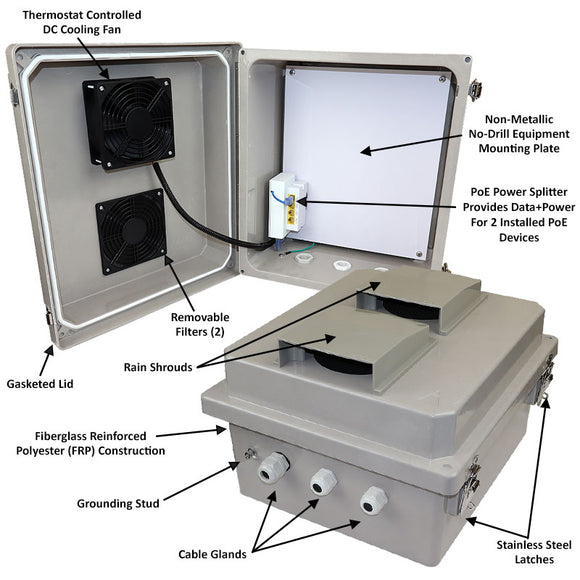 Thermostat Controlled DC Cooling Fan

Non-Metallic No-Drill Equipment Mounting Plate

PoE Power Splitter Provides Data+Power For 2 Installed PoE Devices

Removable Filters (2)

Rain Shrouds

Gasketed Lid

Fiberglass Reinforced Polyester (FRP) Construction

Grounding Stud

Cable Glands

Stainless Steel Latches