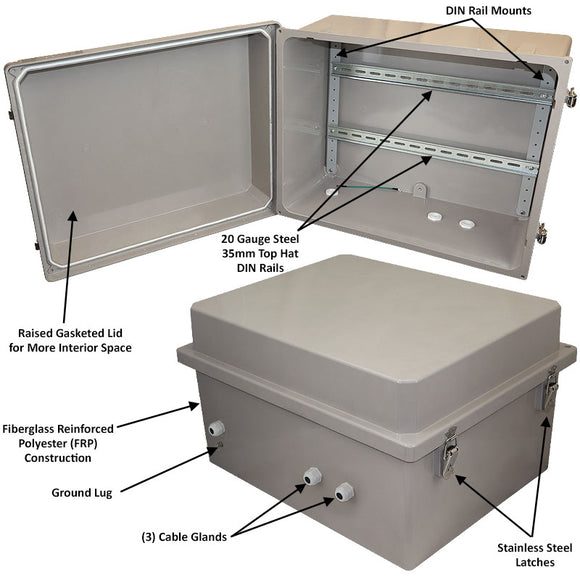 DIN Rail Mounts

20 Gauge Steel
35mm Top Hat
DIN Rails

Raised Gasketed Lid
for More Interior Space

Fiberglass Reinforced
Polyester (FRP)
Construction

Ground Lug

(3) Cable Glands

Stainless Steel
Latches