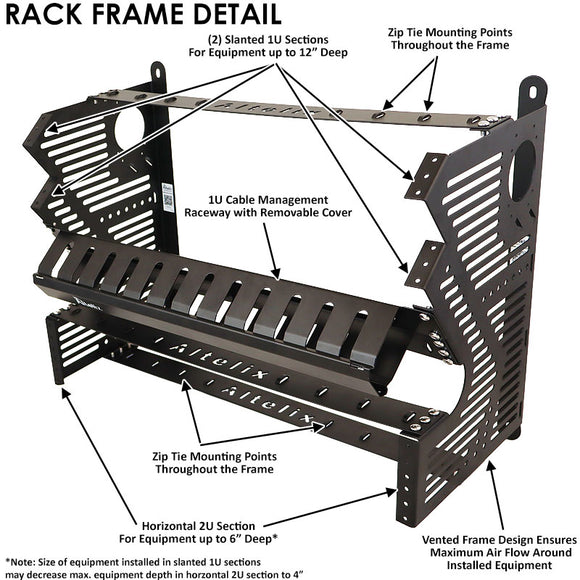 RACK FRAME DETAIL

(2) Slanted 1U Sections For Equipment up to 12" Deep

Zip Tie Mounting Points Throughout the Frame

Altelix

1U Cable Management Raceway with Removable Cover

Altelix

Altelix

Zip Tie Mounting Points Throughout the Frame

Horizontal 2U Section For Equipment up to 6" Deep*

Vented Frame Design Ensures Maximum Air Flow Around Installed Equipment

*Note: Size of equipment installed in slanted 1U sections may decrease max. equipment depth in horzontal 2U section to 4"