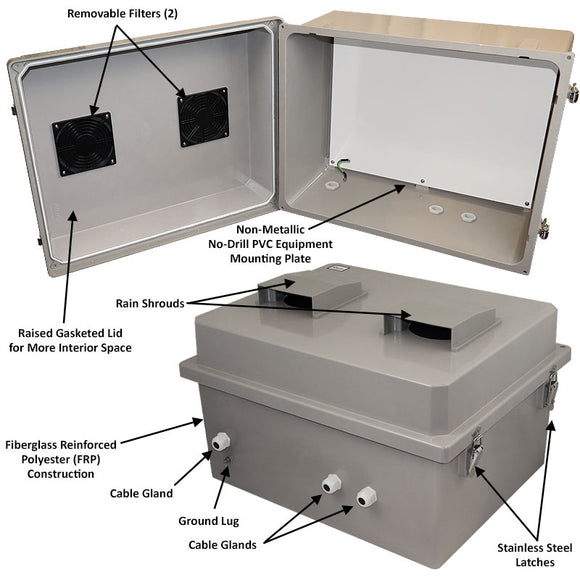 Removable Filters (2)

Non-Metallic
No-Drill PVC Equipment
Mounting Plate

Rain Shrouds

Raised Gasketed Lid
for More Interior Space

Fiberglass Reinforced
Polyester (FRP)
Construction

Cable Gland

Ground Lug

Cable Glands

Stainless Steel
Latches