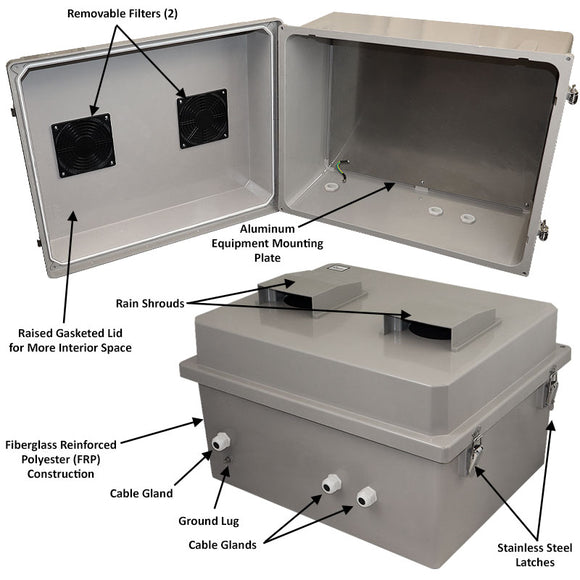 Removable Filters (2)

Aluminum Equipment Mounting Plate

Rain Shrouds

Raised Gasketed Lid for More Interior Space

Fiberglass Reinforced Polyester (FRP) Construction

Cable Gland

Ground Lug

Cable Glands

Stainless Steel Latches