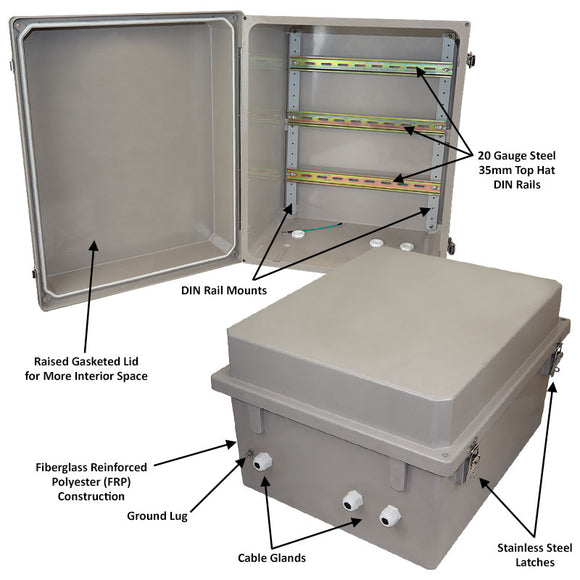 20 Gauge Steel
35mm Top Hat
DIN Rails

DIN Rail Mounts

Raised Gasketed Lid
for More Interior Space

Fiberglass Reinforced
Polyester (FRP)
Construction

Ground Lug

Cable Glands

Stainless Steel
Latches