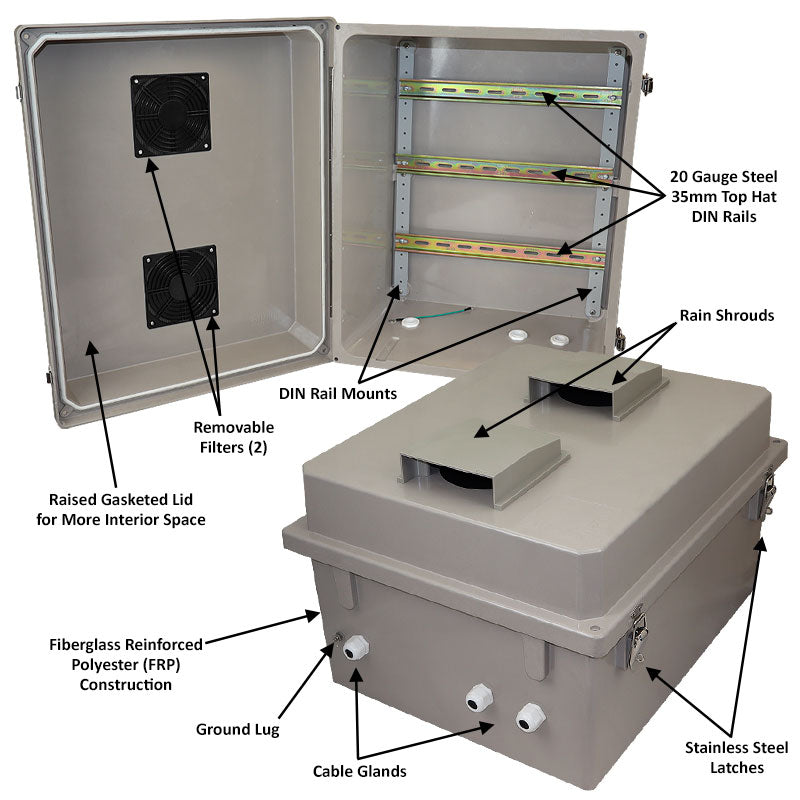 20 Gauge Steel
35mm Top Hat
DIN Rails

Rain Shrouds

DIN Rail Mounts

Removable
Filters (2)

Raised Gasketed Lid
for More Interior Space

Fiberglass Reinforced
Polyester (FRP)
Construction

Ground Lug

Cable Glands

Stainless Steel
Latches