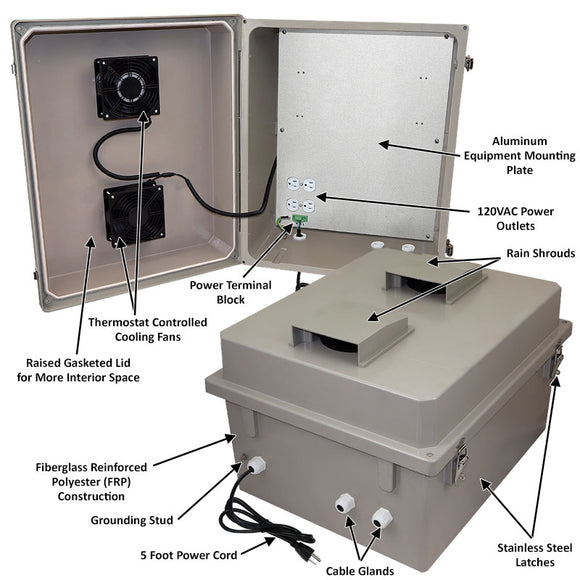 Aluminum Equipment Mounting Plate

120VAC Power Outlets

Rain Shrouds

Power Terminal Block

Thermostat Controlled Cooling Fans

Raised Gasketed Lid for More Interior Space

Fiberglass Reinforced Polyester (FRP) Construction

Grounding Stud

5 Foot Power Cord

Cable Glands

Stainless Steel Latches