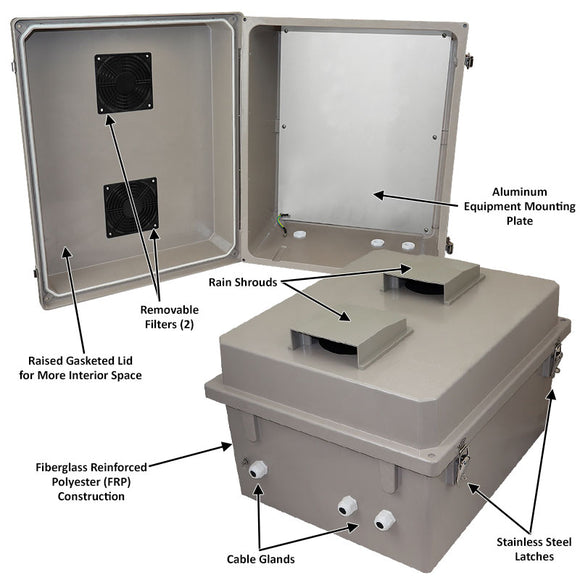 Aluminum Equipment Mounting Plate

Rain Shrouds

Removable Filters (2)

Raised Gasketed Lid for More Interior Space

Fiberglass Reinforced Polyester (FRP) Construction

Cable Glands

Stainless Steel Latches