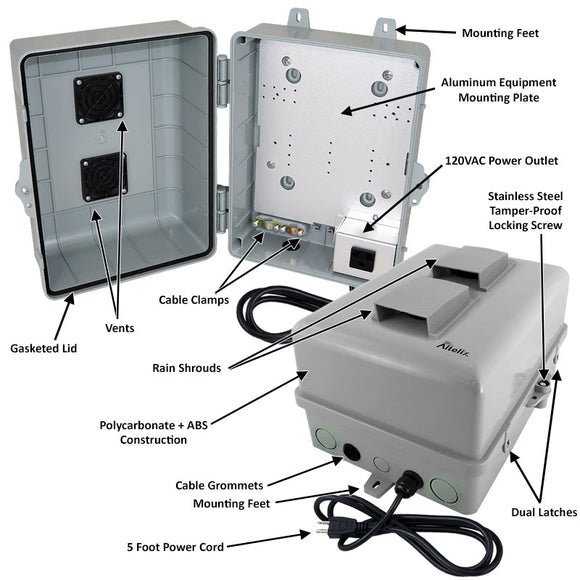 Mounting Feet

Aluminum Equipment Mounting Plate

120VAC Power Outlet

Stainless Steel Tamper-Proof Locking Screw

Cable Clamps

Vents

Gasketed Lid

Rain Shrouds

Altelix

Polycarbonate + ABS Construction

Cable Grommets

Mounting Feet

Dual Latches

5 Foot Power Cord