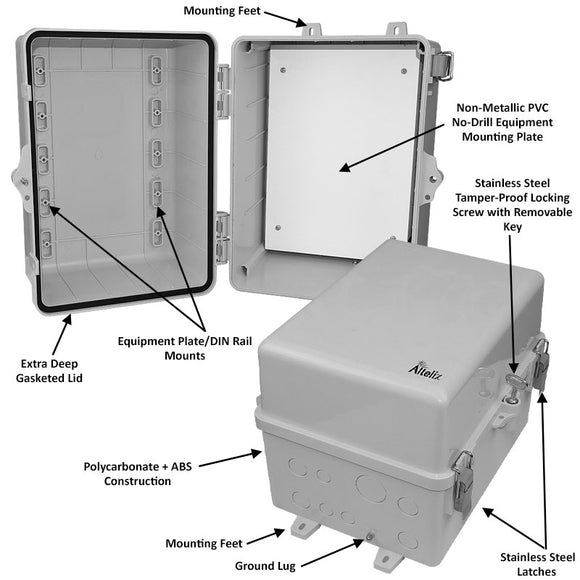 Mounting Feet

Non-Metallic PVC No-Drill Equipment Mounting Plate

Stainless Steel Tamper-Proof Locking Screw with Removable Key

Equipment Plate/DIN Rail Mounts

Extra Deep Gasketed Lid

Altelix

Polycarbonate + ABS Construction

Mounting Feet

Ground Lug

Stainless Steel Latches