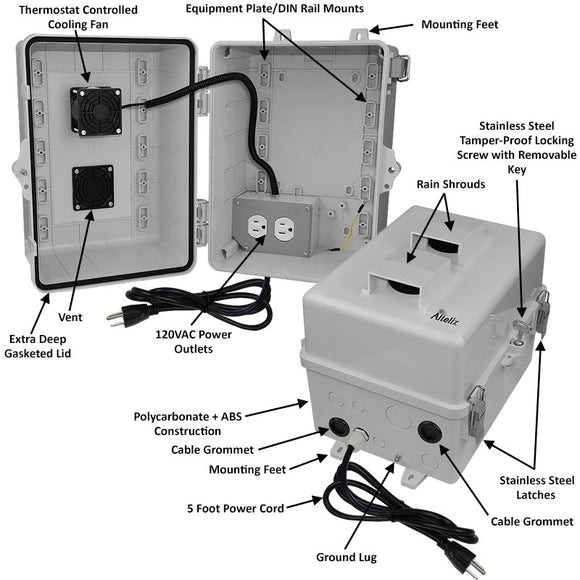 Thermostat Controlled Cooling Fan

Equipment Plate/DIN Rail Mounts

Mounting Feet

Stainless Steel Tamper-Proof Locking Screw with Removable Key

Rain Shrouds

Vent

Extra Deep Gasketed Lid

120VAC Power Outlets

Altelix

Polycarbonate + ABS Construction

Cable Grommet

Mounting Feet

5 Foot Power Cord

Ground Lug

Cable Grommet

Stainless Steel Latches