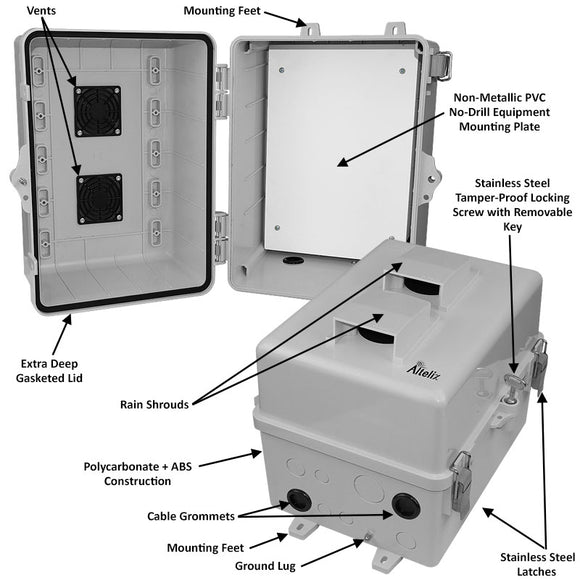 Vents

Mounting Feet

Non-Metallic PVC No-Drill Equipment Mounting Plate

Stainless Steel Tamper-Proof Locking Screw with Removable Key

Extra Deep Gasketed Lid

Altelix

Rain Shrouds

Polycarbonate + ABS Construction

Cable Grommets

Mounting Feet

Ground Lug

Stainless Steel Latches