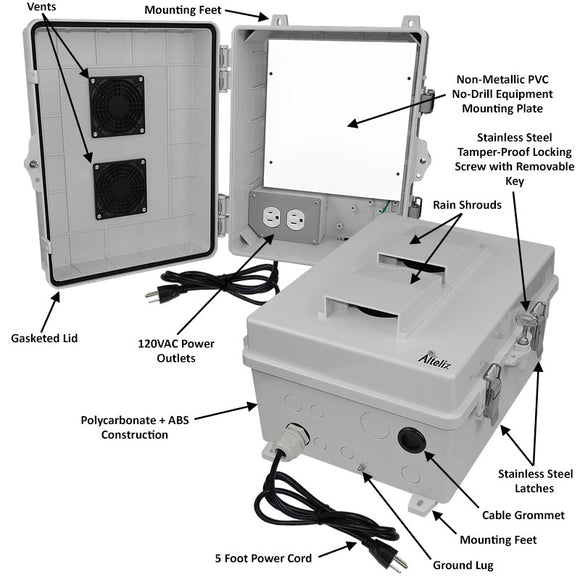 Vents

Mounting Feet

Non-Metallic PVC No-Drill Equipment Mounting Plate

Stainless Steel Tamper-Proof Locking Screw with Removable Key

Rain Shrouds

Gasketed Lid

120VAC Power Outlets

Altelix

Polycarbonate + ABS Construction

Stainless Steel Latches

Cable Grommet

Mounting Feet

5 Foot Power Cord

Ground Lug