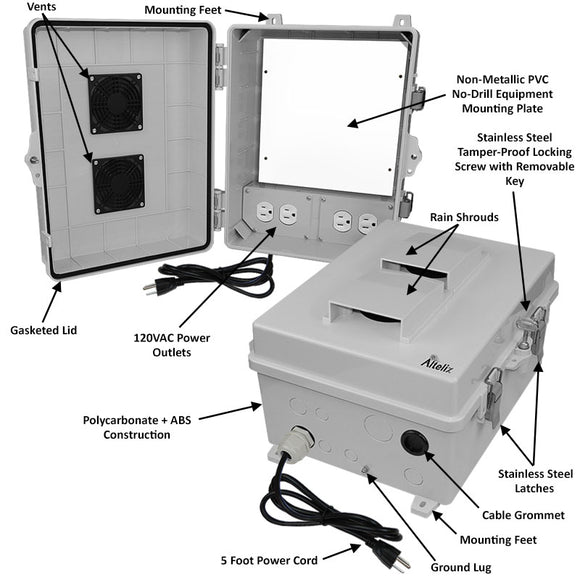 Vents

Mounting Feet

Non-Metallic PVC No-Drill Equipment Mounting Plate

Stainless Steel Tamper-Proof Locking Screw with Removable Key

Rain Shrouds

Gasketed Lid

120VAC Power Outlets

Altelix

Polycarbonate + ABS Construction

Stainless Steel Latches

Cable Grommet

Mounting Feet

5 Foot Power Cord

Ground Lug