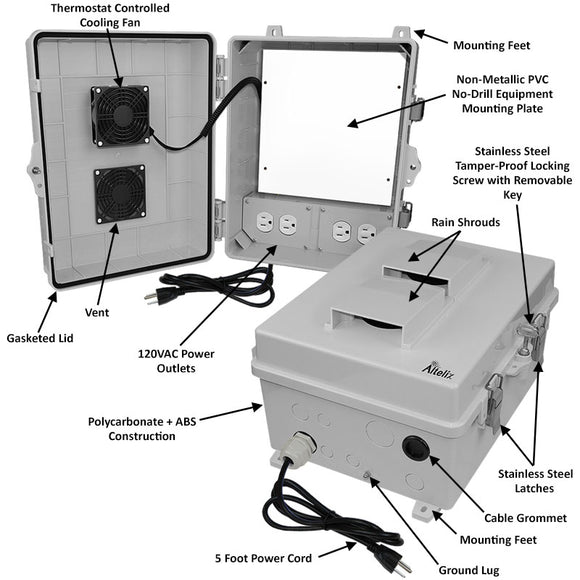 Thermostat Controlled Cooling Fan

Mounting Feet

Non-Metallic PVC No-Drill Equipment Mounting Plate

Stainless Steel Tamper-Proof Locking Screw with Removable Key

Rain Shrouds

Vent

Gasketed Lid

120VAC Power Outlets

Altelix

Polycarbonate + ABS Construction

Stainless Steel Latches

Cable Grommet

Mounting Feet

5 Foot Power Cord

Ground Lug