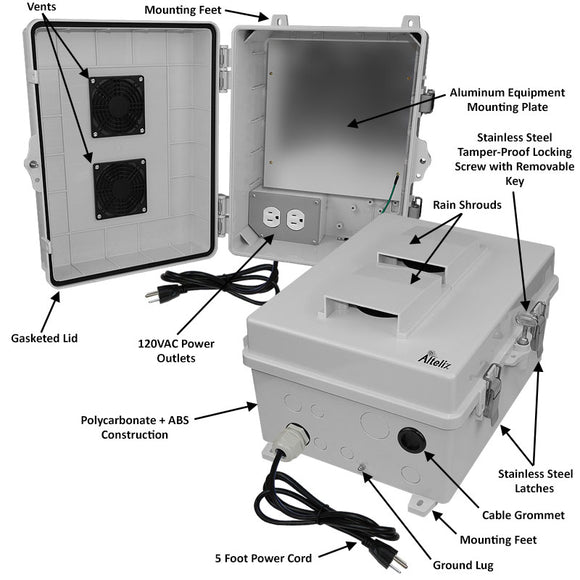 Vents

Mounting Feet

Aluminum Equipment Mounting Plate

Stainless Steel Tamper-Proof Locking Screw with Removable Key

Rain Shrouds

Gasketed Lid

120VAC Power Outlets

Altelix

Polycarbonate + ABS Construction

Stainless Steel Latches

Cable Grommet

Mounting Feet

5 Foot Power Cord

Ground Lug