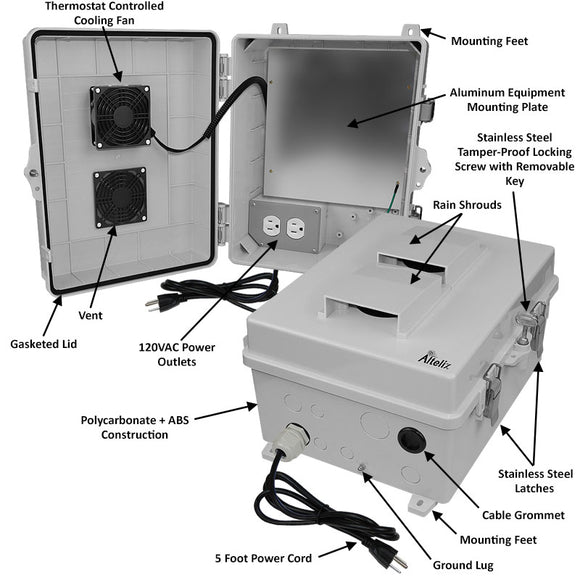 Thermostat Controlled Cooling Fan

Mounting Feet

Aluminum Equipment Mounting Plate

Stainless Steel Tamper-Proof Locking Screw with Removable Key

Rain Shrouds

Vent

Gasketed Lid

120VAC Power Outlets

Altelix

Polycarbonate + ABS Construction

Stainless Steel Latches

Cable Grommet

Mounting Feet

5 Foot Power Cord

Ground Lug