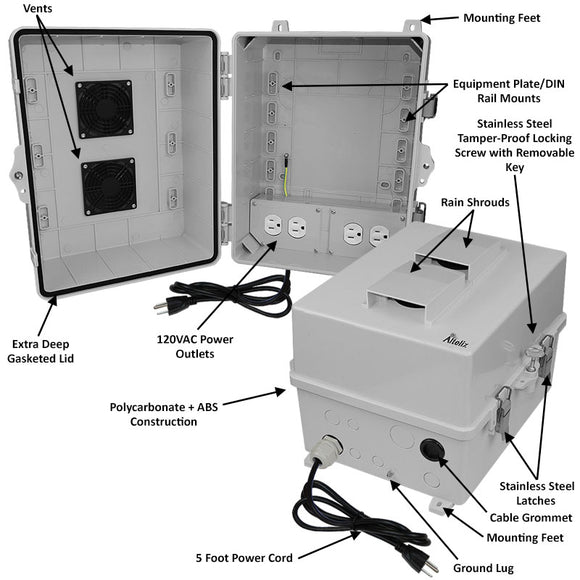 Vents

Mounting Feet

Equipment Plate/DIN Rail Mounts

Stainless Steel Tamper-Proof Locking Screw with Removable Key

Rain Shrouds

Extra Deep Gasketed Lid

120VAC Power Outlets

Altelix

Polycarbonate + ABS Construction

Stainless Steel Latches

Cable Grommet

Mounting Feet

5 Foot Power Cord

Ground Lug