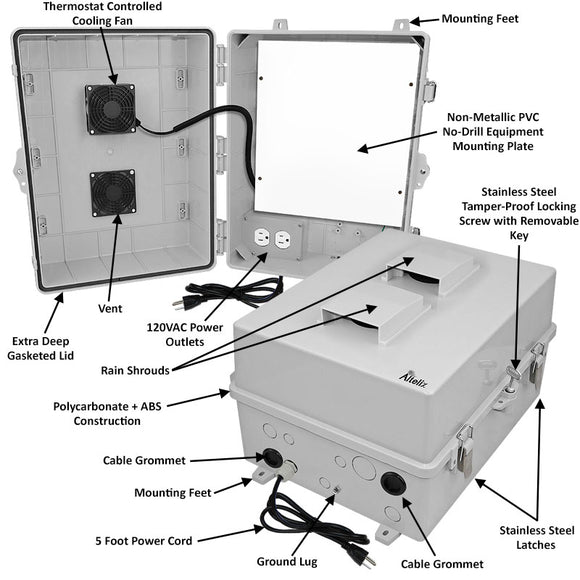 Thermostat Controlled Cooling Fan

Mounting Feet

Non-Metallic PVC No-Drill Equipment Mounting Plate

Stainless Steel Tamper-Proof Locking Screw with Removable Key

Vent

Extra Deep Gasketed Lid

120VAC Power Outlets

Rain Shrouds

Altelix

Polycarbonate + ABS Construction

Cable Grommet

Mounting Feet

5 Foot Power Cord

Ground Lug

Cable Grommet

Stainless Steel Latches