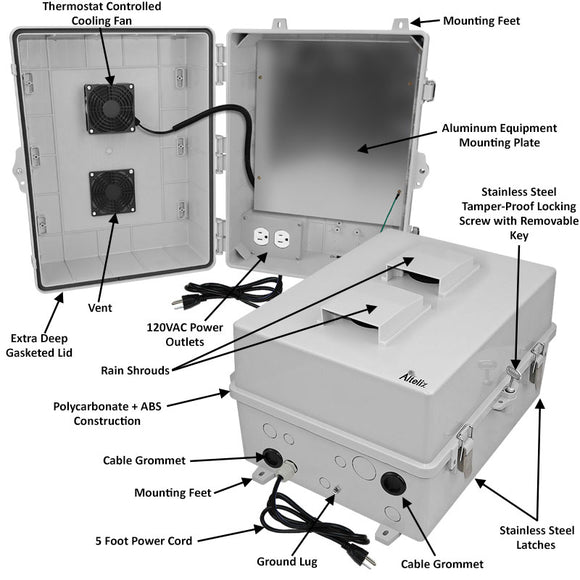 Thermostat Controlled Cooling Fan

Mounting Feet

Aluminum Equipment Mounting Plate

Stainless Steel Tamper-Proof Locking Screw with Removable Key

Vent

Extra Deep Gasketed Lid

120VAC Power Outlets

Rain Shrouds

Altelix

Polycarbonate + ABS Construction

Cable Grommet

Mounting Feet

5 Foot Power Cord

Ground Lug

Cable Grommet

Stainless Steel Latches