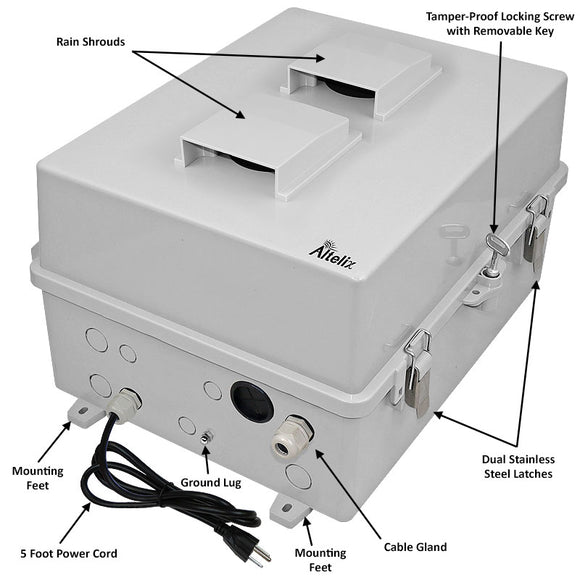 Rain Shrouds

Tamper-Proof Locking Screw with Removable Key

Altelix

Dual Stainless Steel Latches

Mounting Feet

Ground Lug

5 Foot Power Cord

Mounting Feet

Cable Gland