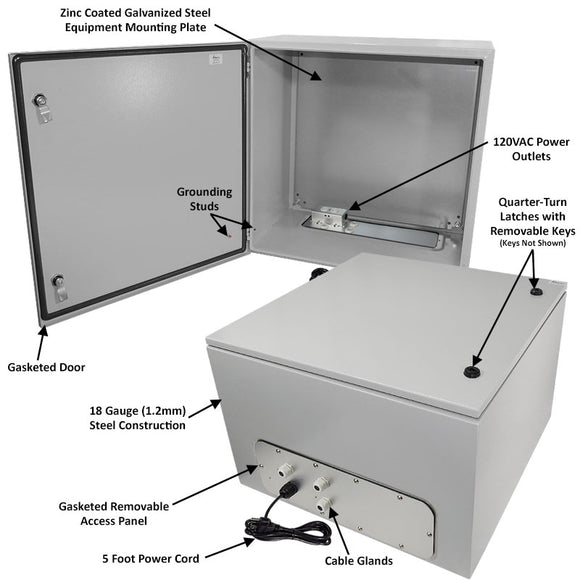 Zinc Coated Galvanized Steel Equipment Mounting Plate

120VAC Power Outlets

Grounding Studs

Quarter-Turn Latches with Removable Keys
(Keys Not Shown)

Gasketed Door

18 Gauge (1.2mm) Steel Construction

Gasketed Removable Access Panel

5 Foot Power Cord

Cable Glands