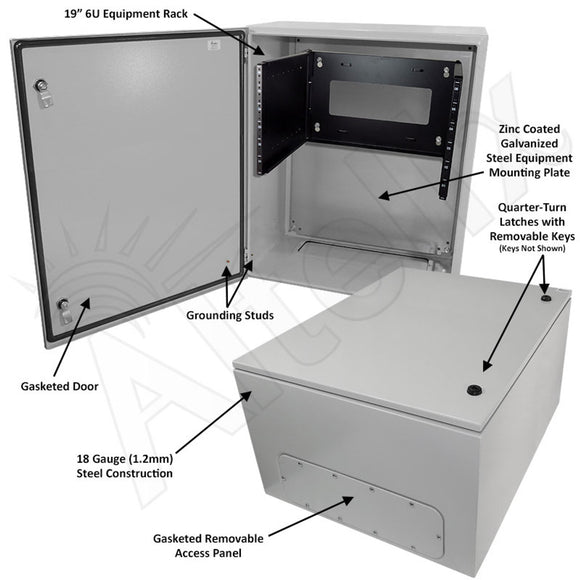 19" 6U Equipment Rack

Zinc Coated Galvanized Steel Equipment Mounting Plate

Quarter-Turn Latches with Removable Keys
(Keys Not Shown)

Grounding Studs

Gasketed Door

18 Gauge (1.2mm) Steel Construction

Gasketed Removable Access Panel

ALTELIX