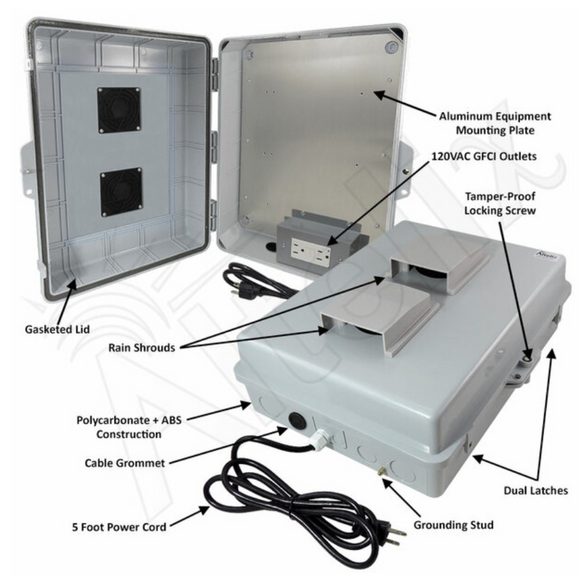 Aluminum Equipment Mounting Plate

120VAC GFCI Outlets

Tamper-Proof Locking Screw

Altelix

Gasketed Lid

Rain Shrouds

Polycarbonate + ABS Construction

Cable Grommet

5 Foot Power Cord

Grounding Stud

Dual Latches

ALTELIX