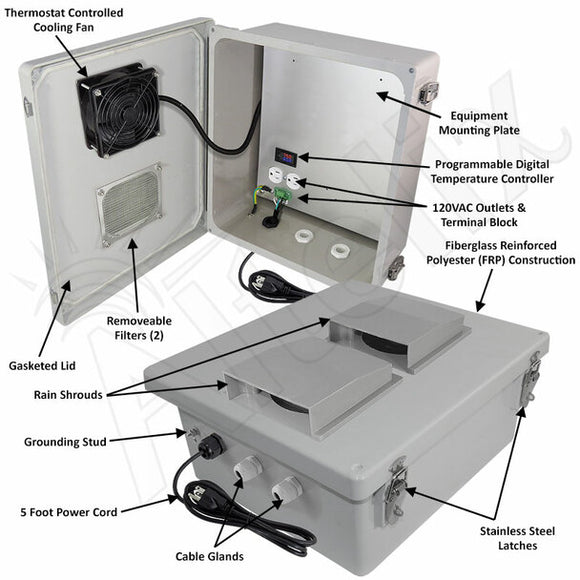 Thermostat Controlled Cooling Fan

Equipment Mounting Plate

Programmable Digital Temperature Controller

120VAC Outlets & Terminal Block

Fiberglass Reinforced Polyester (FRP) Construction

Removeable Filters (2)

Gasketed Lid

Rain Shrouds

Grounding Stud

5 Foot Power Cord

Cable Glands

Stainless Steel Latches