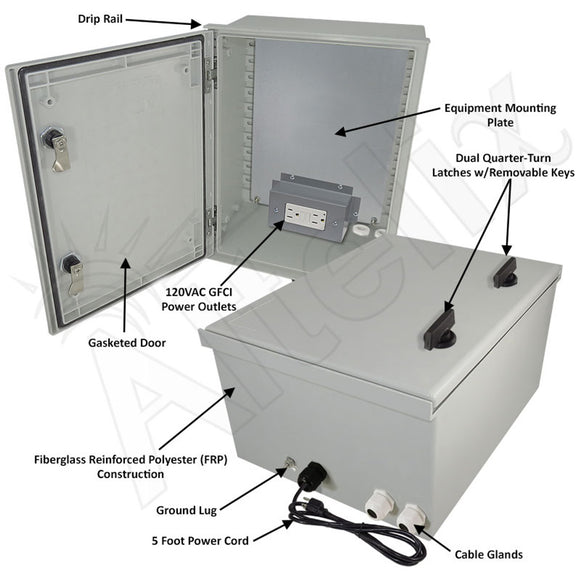 Drip Rail

Equipment Mounting Plate

Dual Quarter-Turn Latches w/Removable Keys

120VAC GFCI Power Outlets

Gasketed Door

Fiberglass Reinforced Polyester (FRP) Construction

Ground Lug

5 Foot Power Cord

Cable Glands

Altelix