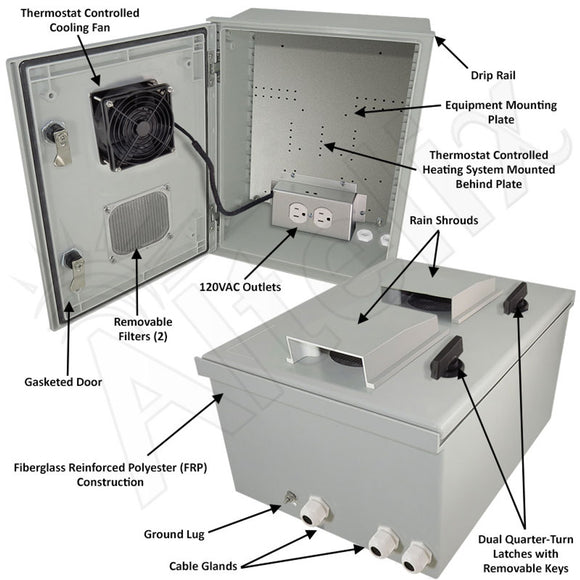 Thermostat Controlled Cooling Fan

Drip Rail

Equipment Mounting Plate

Thermostat Controlled Heating System Mounted Behind Plate

Rain Shrouds

120VAC Outlets

Removable Filters (2)

Gasketed Door

Fiberglass Reinforced Polyester (FRP) Construction

Ground Lug

Cable Glands

Dual Quarter-Turn Latches with Removable Keys

Altelix