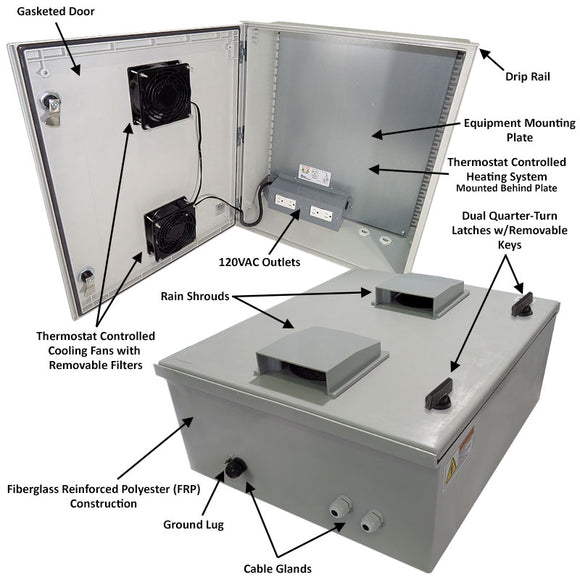 Gasketed Door

Drip Rail

Equipment Mounting Plate

Thermostat Controlled Heating System
Mounted Behind Plate

Dual Quarter-Turn Latches w/Removable Keys

120VAC Outlets

Rain Shrouds

Thermostat Controlled Cooling Fans with Removable Filters

Fiberglass Reinforced Polyester (FRP) Construction

Ground Lug

Cable Glands