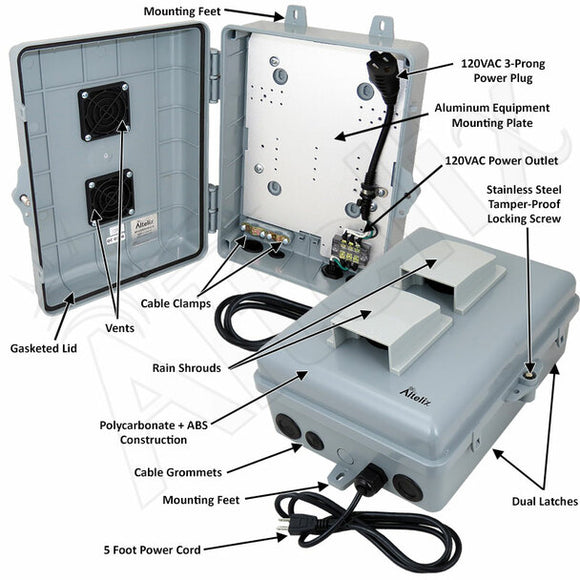 Mounting Feet

120VAC 3-Prong Power Plug

Aluminum Equipment Mounting Plate

120VAC Power Outlet

Stainless Steel Tamper-Proof Locking Screw

Altelix

Cable Clamps

Vents

Gasketed Lid

Rain Shrouds

Altelix

Polycarbonate + ABS Construction

Cable Grommets

Mounting Feet

Dual Latches

5 Foot Power Cord