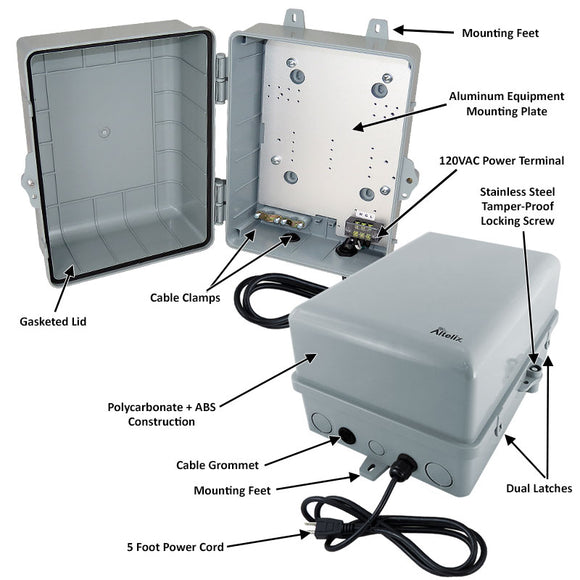 Mounting Feet

Aluminum Equipment Mounting Plate

120VAC Power Terminal

Stainless Steel Tamper-Proof Locking Screw

Cable Clamps

Gasketed Lid

Altelix

Polycarbonate + ABS Construction

Cable Grommet

Mounting Feet

Dual Latches

5 Foot Power Cord