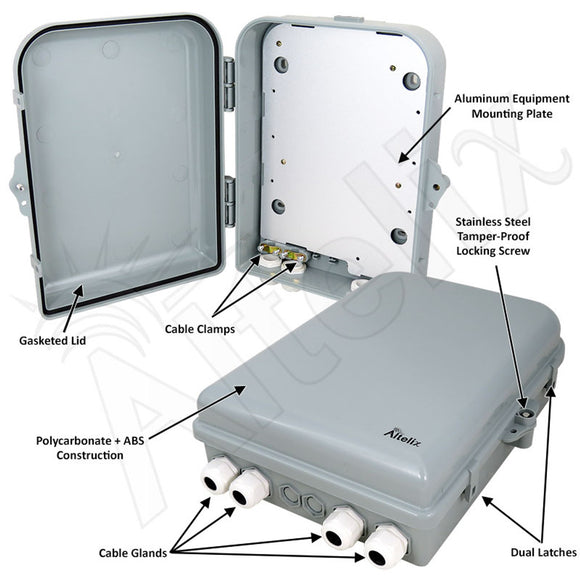 Aluminum Equipment Mounting Plate

Stainless Steel Tamper-Proof Locking Screw

Gasketed Lid

Cable Clamps

Polycarbonate + ABS Construction

Altelix

Cable Glands

Dual Latches

Altelix