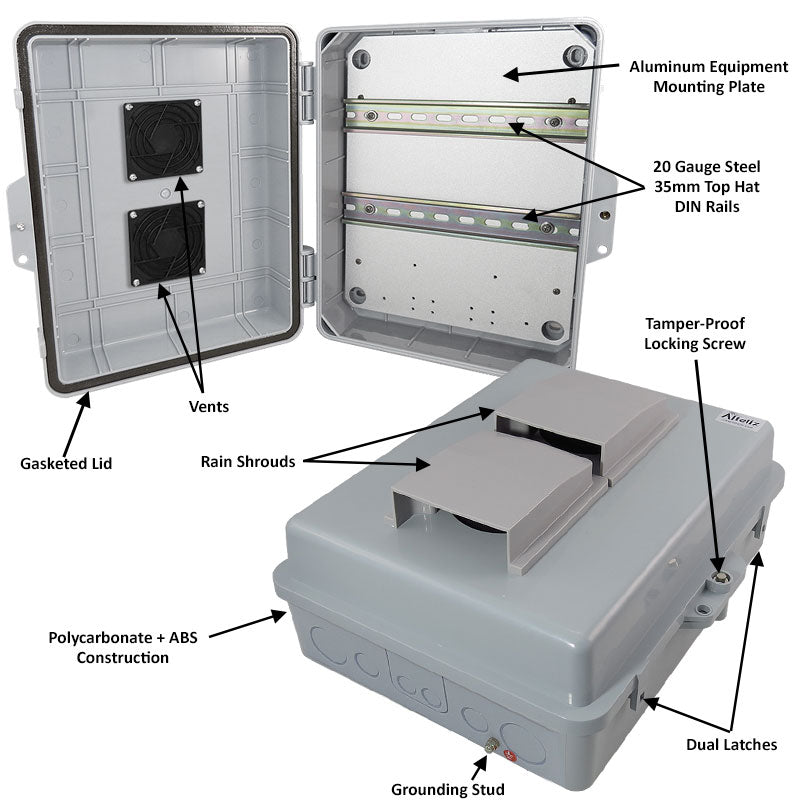 Aluminum Equipment Mounting Plate

20 Gauge Steel 35mm Top Hat DIN Rails

Tamper-Proof Locking Screw

Vents

Gasketed Lid

Rain Shrouds

Altelix

Polycarbonate + ABS Construction

Dual Latches

Grounding Stud