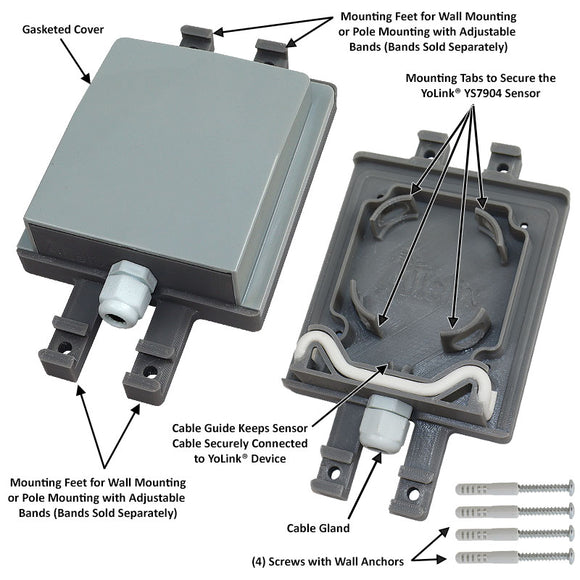 Gasketed Cover

Mounting Feet for Wall Mounting or Pole Mounting with Adjustable Bands (Bands Sold Separately)

Mounting Tabs to Secure the YoLink® YS7904 Sensor

Cable Guide Keeps Sensor Cable Securely Connected to YoLink® Device

Mounting Feet for Wall Mounting or Pole Mounting with Adjustable Bands (Bands Sold Separately)

Cable Gland

(4) Screws with Wall Anchors