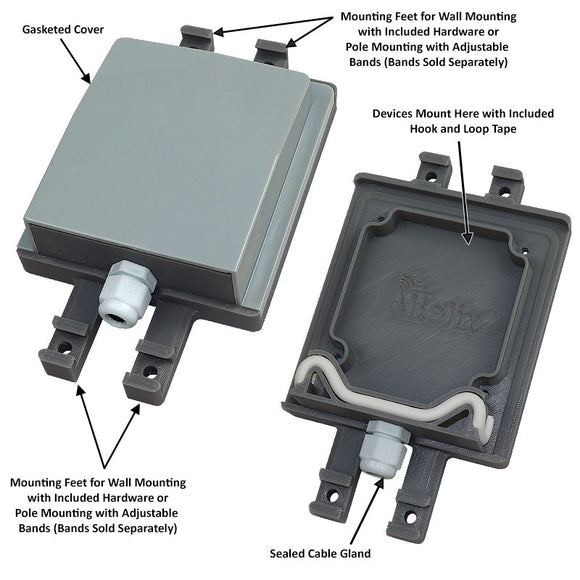 Gasketed Cover

Mounting Feet for Wall Mounting with Included Hardware or Pole Mounting with Adjustable Bands (Bands Sold Separately)

Devices Mount Here with Included Hook and Loop Tape

Altelix

Mounting Feet for Wall Mounting with Included Hardware or Pole Mounting with Adjustable Bands (Bands Sold Separately)

Sealed Cable Gland