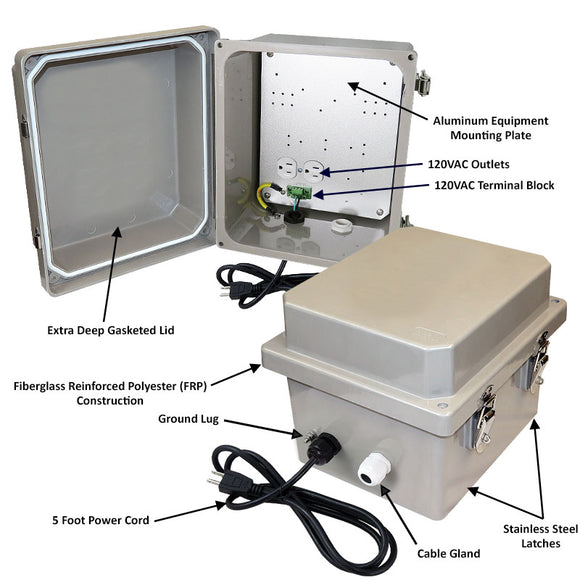 Aluminum Equipment Mounting Plate

120VAC Outlets

120VAC Terminal Block

Extra Deep Gasketed Lid

Fiberglass Reinforced Polyester (FRP) Construction

Ground Lug

5 Foot Power Cord

Cable Gland

Stainless Steel Latches