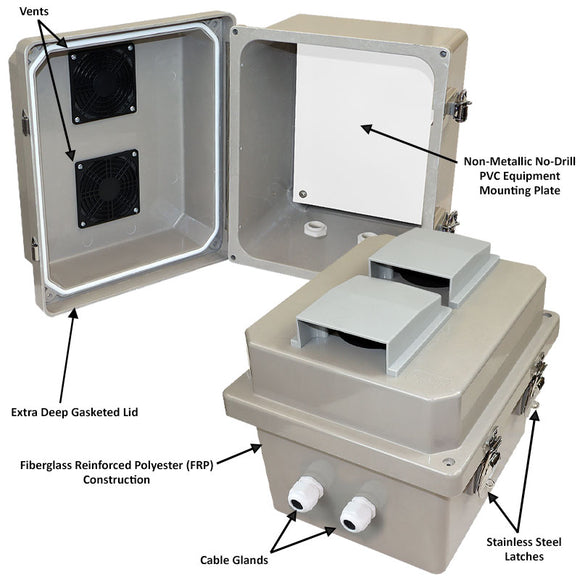 Vents

Non-Metallic No-Drill PVC Equipment Mounting Plate

Extra Deep Gasketed Lid

Fiberglass Reinforced Polyester (FRP) Construction

Cable Glands

Stainless Steel Latches