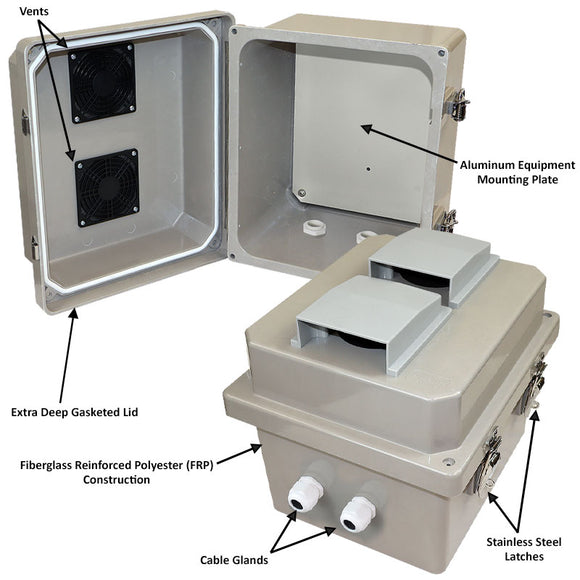 Vents

Aluminum Equipment Mounting Plate

Extra Deep Gasketed Lid

Fiberglass Reinforced Polyester (FRP) Construction

Cable Glands

Stainless Steel Latches