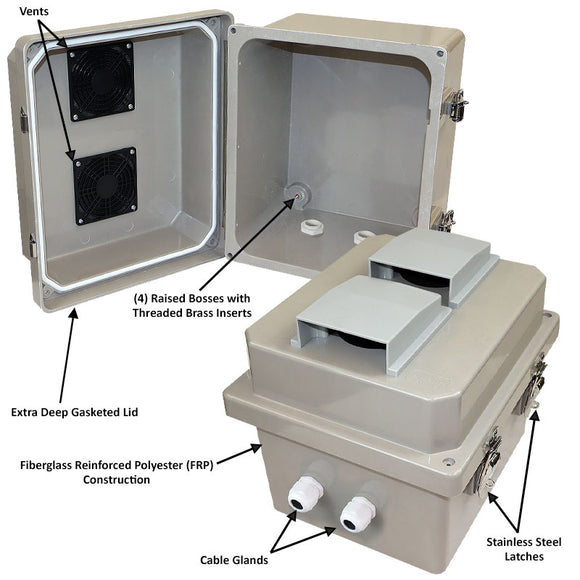 Vents

(4) Raised Bosses with Threaded Brass Inserts

Extra Deep Gasketed Lid

Fiberglass Reinforced Polyester (FRP) Construction

Cable Glands

Stainless Steel Latches