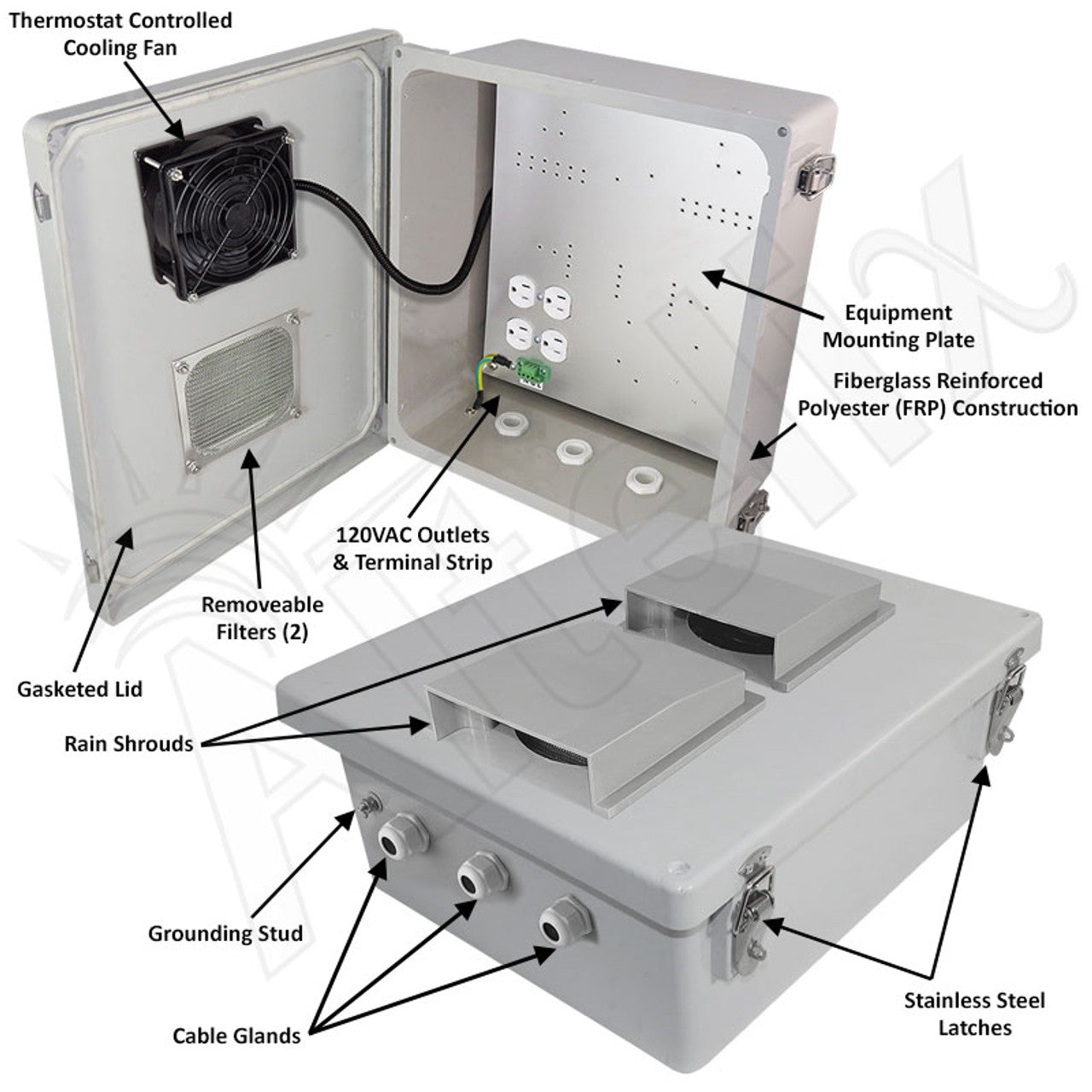 Thermostat Controlled Cooling Fan

Equipment Mounting Plate

Fiberglass Reinforced Polyester (FRP) Construction

120VAC Outlets & Terminal Strip

Removeable Filters (2)

Gasketed Lid

Rain Shrouds

Grounding Stud

Cable Glands

Stainless Steel Latches

ALTELIX