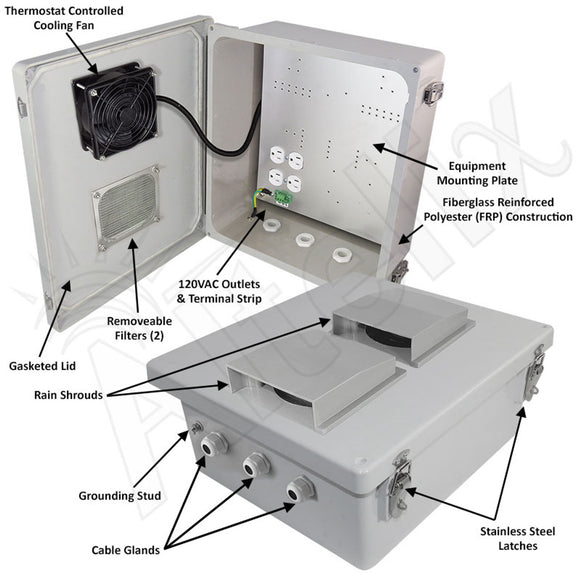 Thermostat Controlled
Cooling Fan

Equipment
Mounting Plate

Fiberglass Reinforced
Polyester (FRP) Construction

120VAC Outlets
& Terminal Strip

Removeable
Filters (2)

Gasketed Lid

Rain Shrouds

Grounding Stud

Cable Glands

Stainless Steel
Latches

ALTELIX