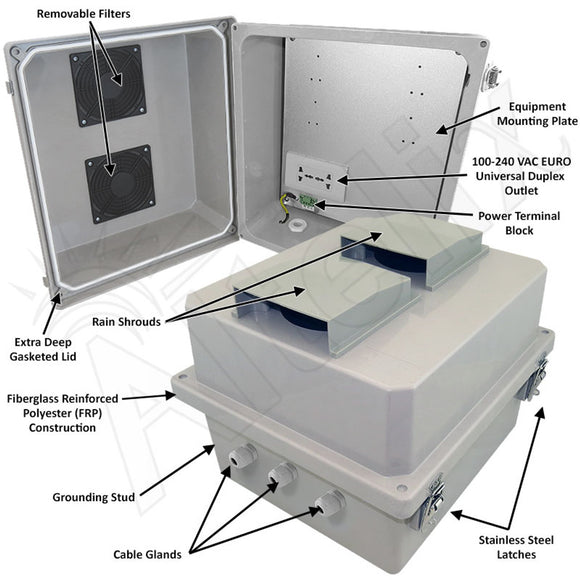 Removable Filters

Equipment Mounting Plate

100-240 VAC EURO Universal Duplex Outlet

Power Terminal Block

Rain Shrouds

Extra Deep Gasketed Lid

Fiberglass Reinforced Polyester (FRP) Construction

Grounding Stud

Cable Glands

Stainless Steel Latches