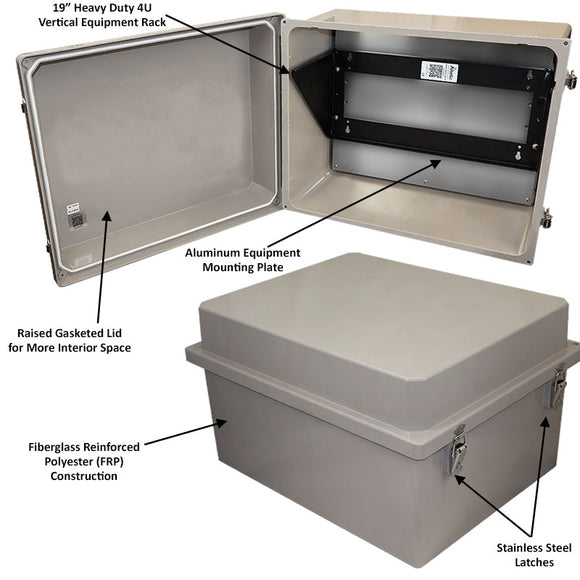 19” Heavy Duty 4U
Vertical Equipment Rack

Aluminum Equipment
Mounting Plate

Raised Gasketed Lid
for More Interior Space

Fiberglass Reinforced
Polyester (FRP)
Construction

Stainless Steel
Latches