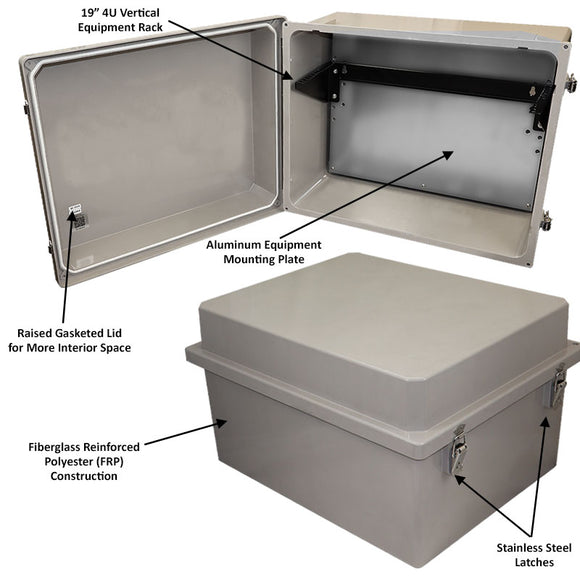 19" 4U Vertical Equipment Rack

Aluminum Equipment Mounting Plate

Raised Gasketed Lid for More Interior Space

Fiberglass Reinforced Polyester (FRP) Construction

Stainless Steel Latches