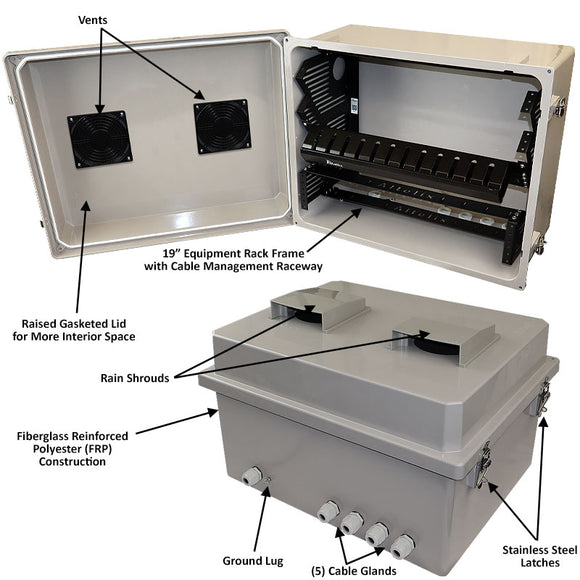 Vents

19" Equipment Rack Frame with Cable Management Raceway

Raised Gasketed Lid for More Interior Space

Rain Shrouds

Fiberglass Reinforced Polyester (FRP) Construction

Ground Lug

(5) Cable Glands

Stainless Steel Latches