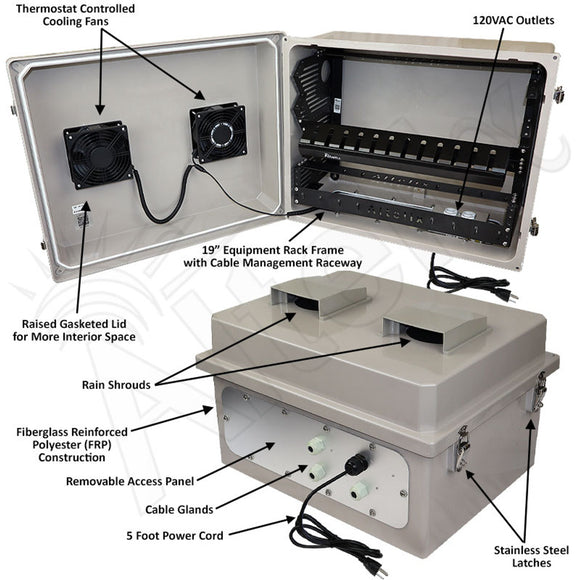 Thermostat Controlled Cooling Fans

120VAC Outlets

19" Equipment Rack Frame with Cable Management Raceway

Raised Gasketed Lid for More Interior Space

Rain Shrouds

Fiberglass Reinforced Polyester (FRP) Construction

Removable Access Panel

Cable Glands

5 Foot Power Cord

Stainless Steel Latches