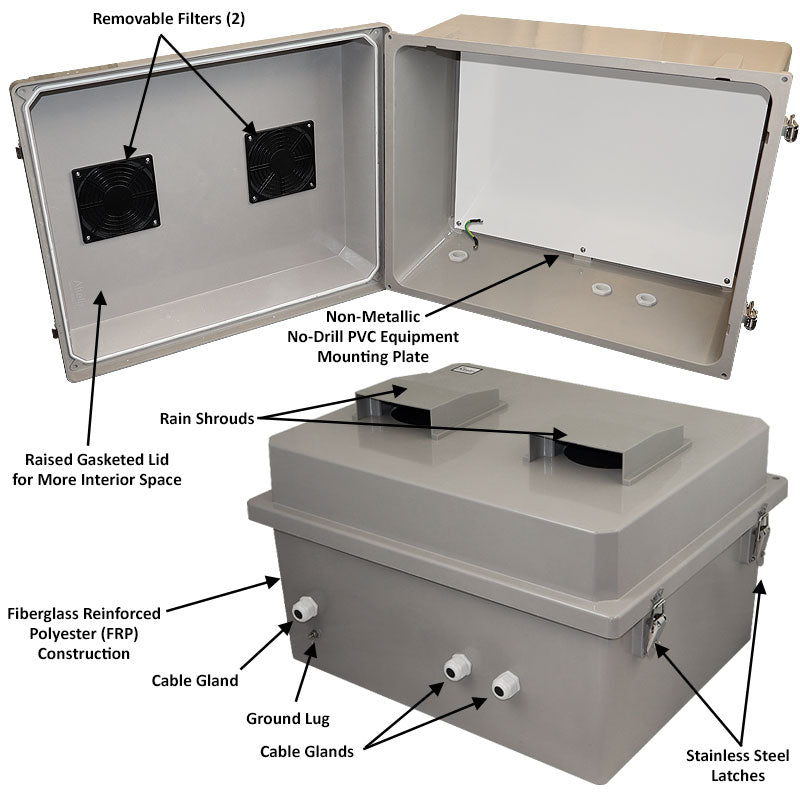 Removable Filters (2)

Non-Metallic
No-Drill PVC Equipment
Mounting Plate

Rain Shrouds

Raised Gasketed Lid
for More Interior Space

Fiberglass Reinforced
Polyester (FRP)
Construction

Cable Gland

Ground Lug

Cable Glands

Stainless Steel
Latches