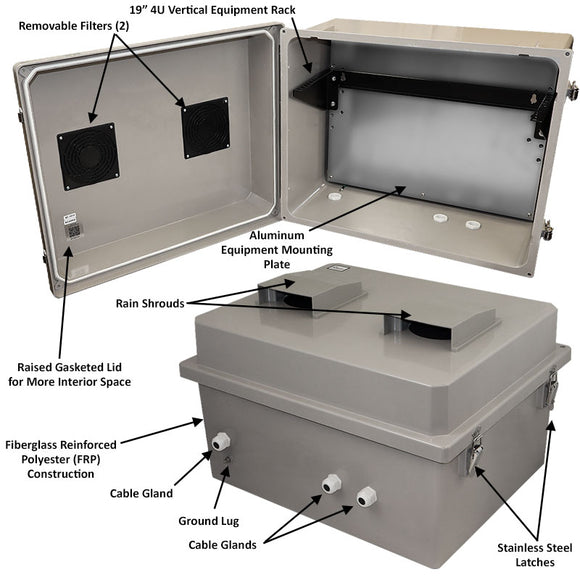 19" 4U Vertical Equipment Rack

Removable Filters (2)

Aluminum Equipment Mounting Plate

Rain Shrouds

Raised Gasketed Lid for More Interior Space

Fiberglass Reinforced Polyester (FRP) Construction

Cable Gland

Ground Lug

Cable Glands

Stainless Steel Latches