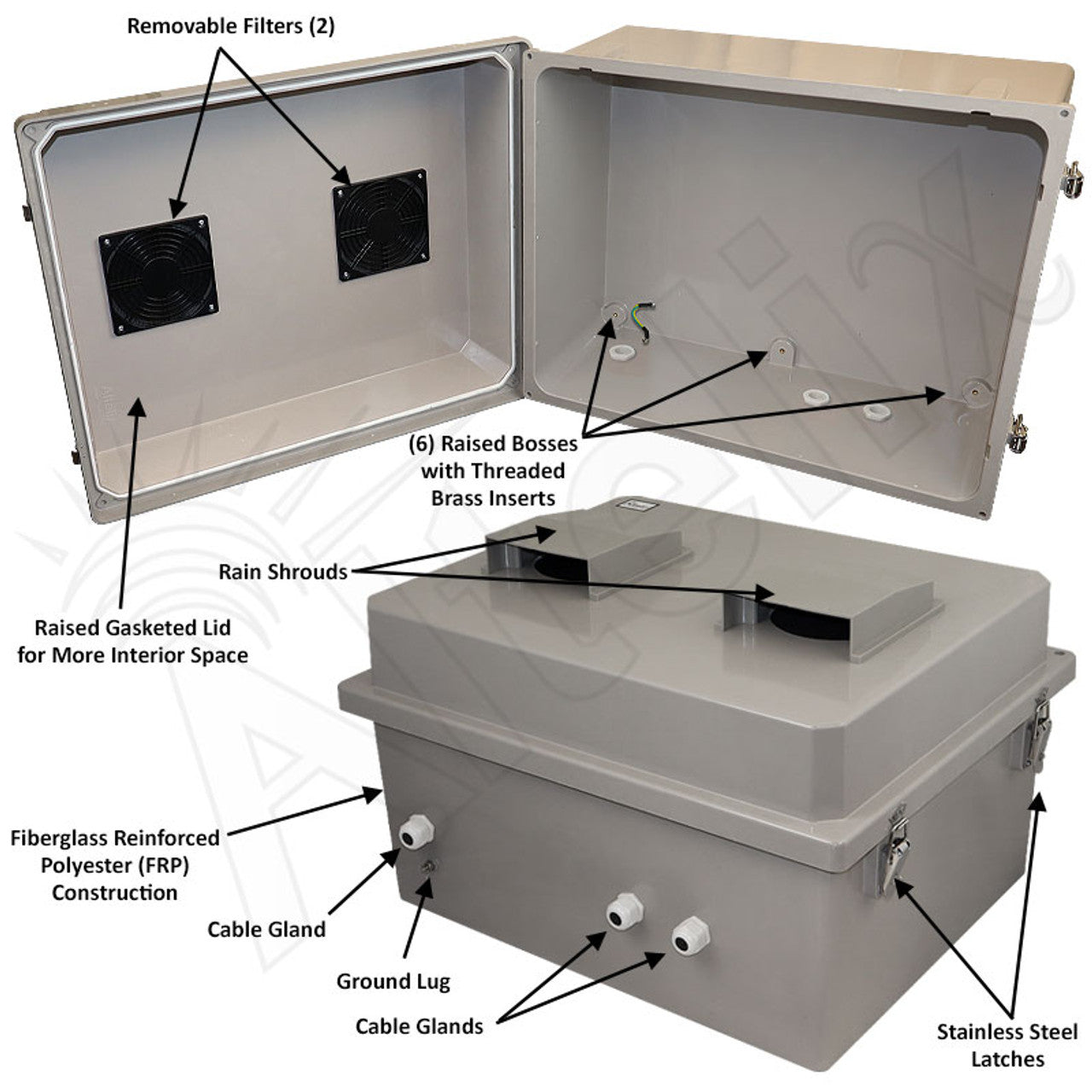 Removable Filters (2)

(6) Raised Bosses with Threaded Brass Inserts

Rain Shrouds

Raised Gasketed Lid for More Interior Space

Fiberglass Reinforced Polyester (FRP) Construction

Cable Gland

Ground Lug

Cable Glands

Stainless Steel Latches

ALTELIX