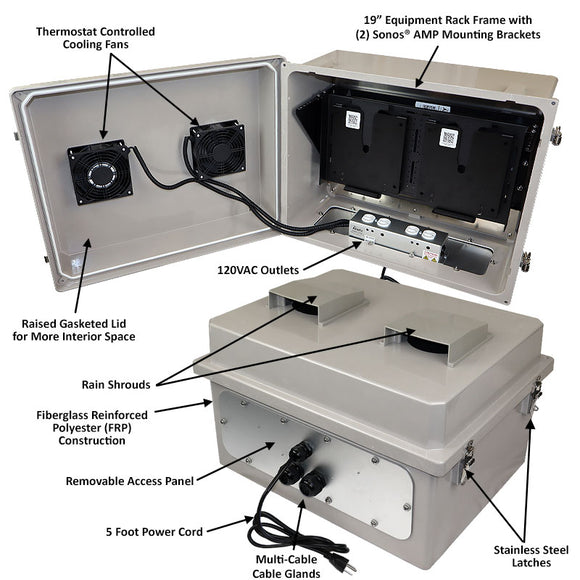 Thermostat Controlled Cooling Fans

19" Equipment Rack Frame with (2) Sonos® AMP Mounting Brackets

120VAC Outlets

Raised Gasketed Lid for More Interior Space

Rain Shrouds

Fiberglass Reinforced Polyester (FRP) Construction

Removable Access Panel

5 Foot Power Cord

Multi-Cable Cable Glands

Stainless Steel Latches